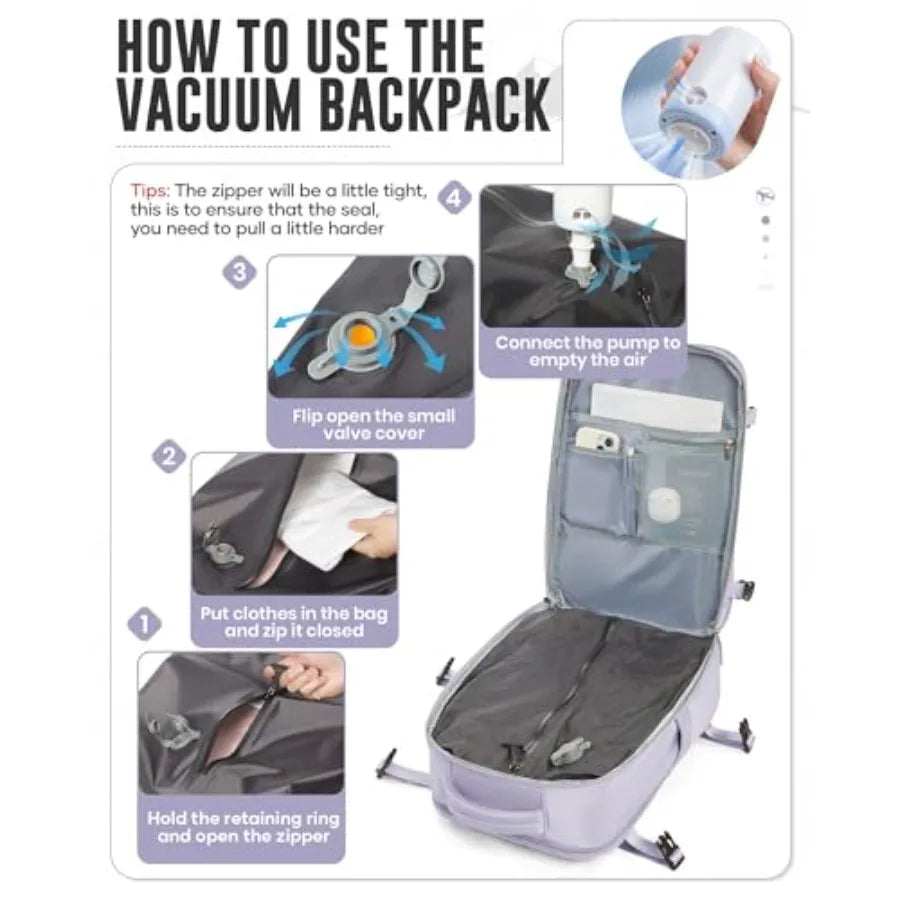 HOW TO USE THE VACUUM BACKPACK

Tips: The zipper will be a little tight, this is to ensure that the seal, you need to pull a little harder

4
Connect the pump to empty the air

3
Flip open the small valve cover

2
Put clothes in the bag and zip it closed

1
Hold the retaining ring and open the zipper